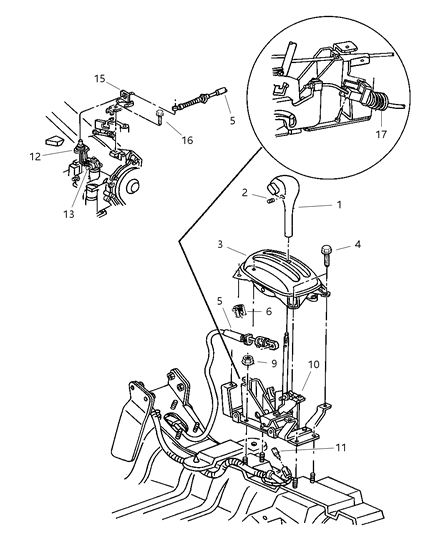 15
5
16
12
13
17
2
1
3
4
5
6
9
10
11