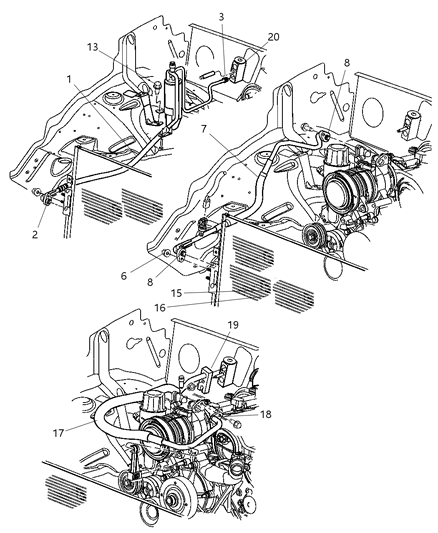 3
20
13
1
8
7
2
6
8
15
16
19
18
17