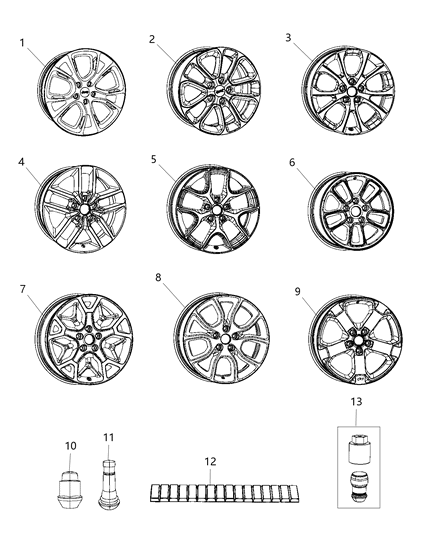 1
2
3
4
5
6
7
8
9
10
11
12
13