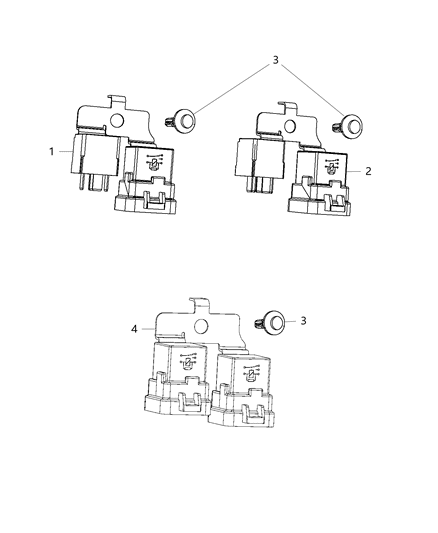 3
1
2
4
3