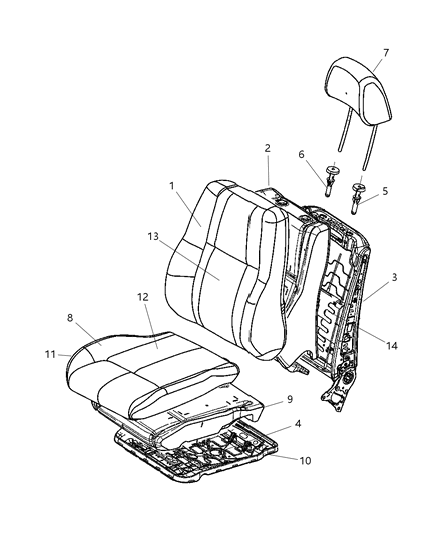 7
2
6
5
1
13
3
12
8
14
11
9
4
10