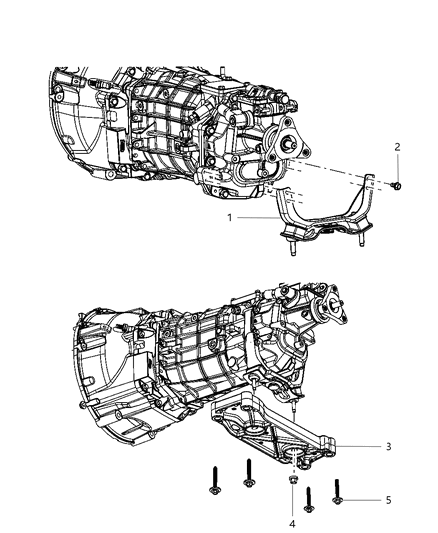 2
1
3
5
4