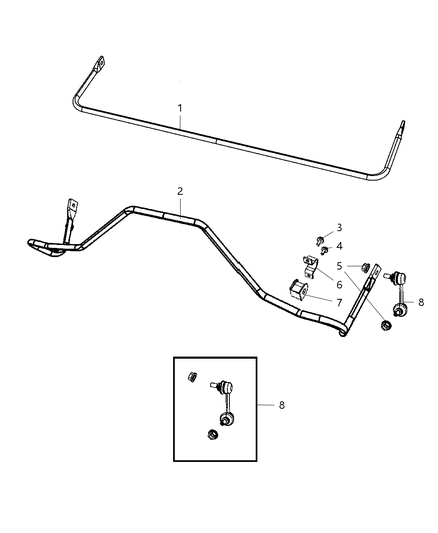 1
2
3
4
5
6
7
8
8