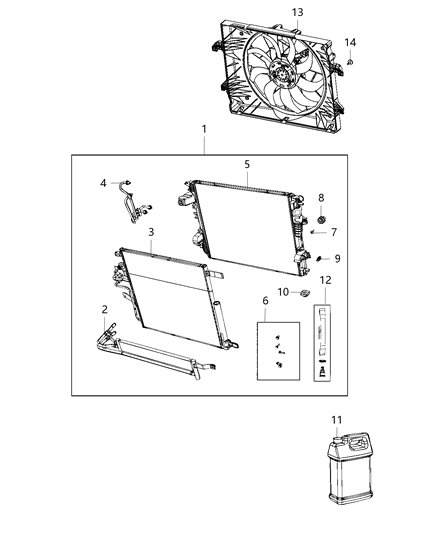 13
14
1
5
4
8
7
3
9
12
10
6
2
11