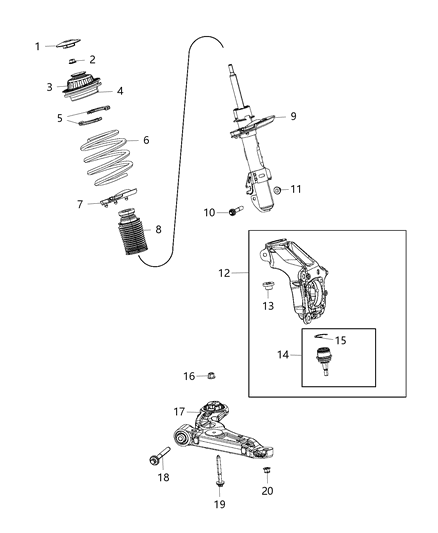 1
2
3
4
5
6
7
8
9
10
11
12
13
14
15
16
17
18
19
20