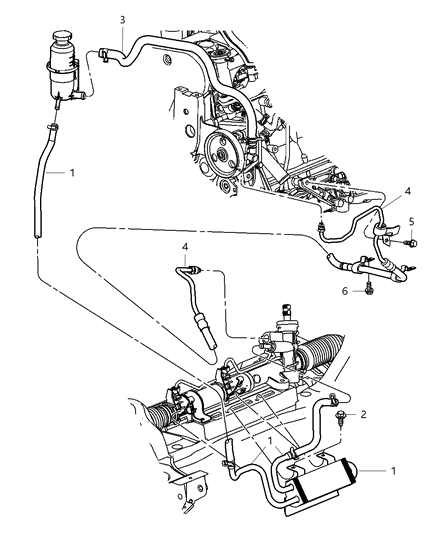 3
1
4
5
4
6
2
1
1