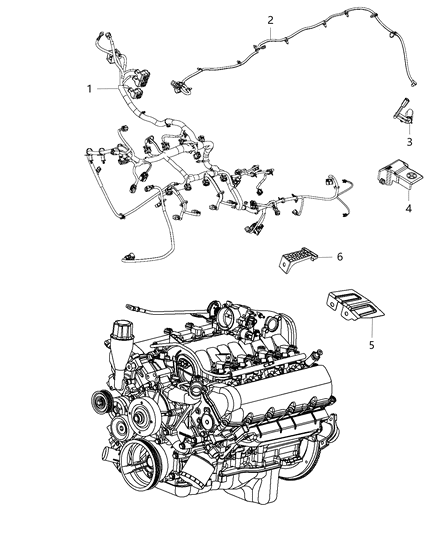 2
1
3
4
6
5