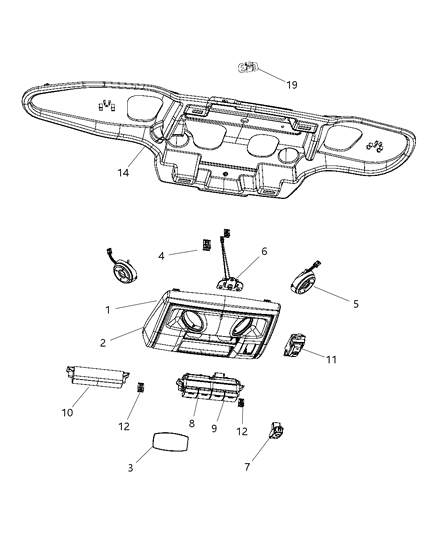 19

14

4

6

5

1

2

11

10

12

8

9

12

3

7