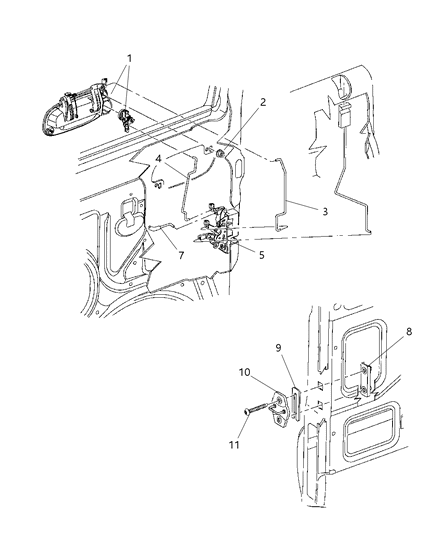 1
2
4
3
7
5
8
9
10
11