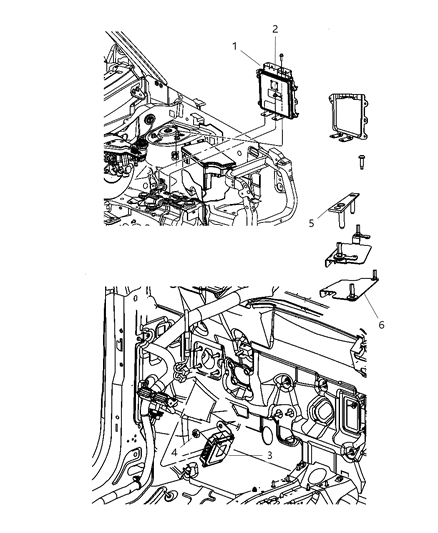 1
2
5
6
4
3