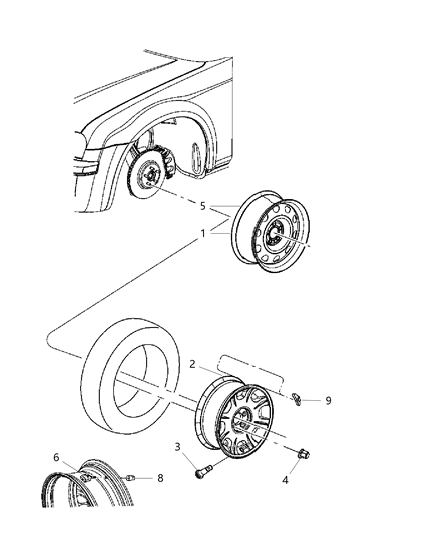 5
1
2
9
3
4
6
8