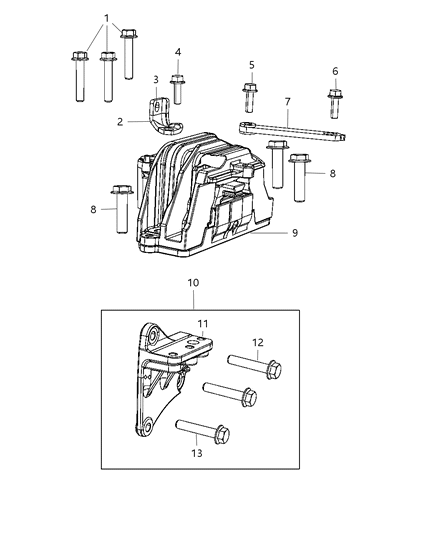 1
4
3
5
6
2
7
8
8
9
10
11
12
13