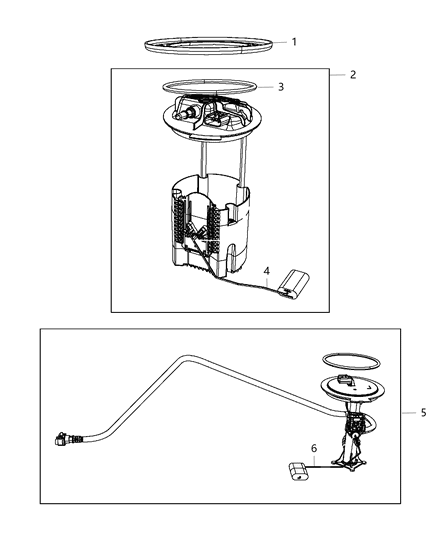 1
2
3
4
5
6