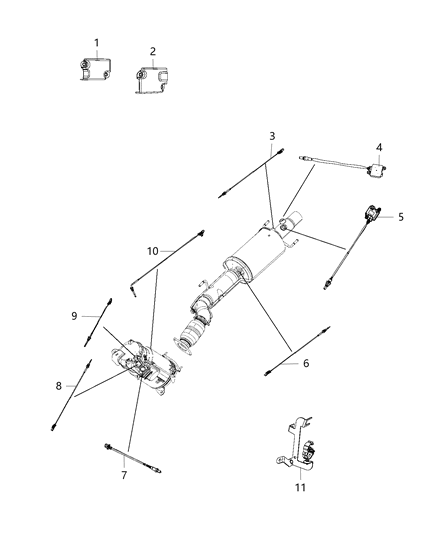 1
2
3
4
5
10
9
6
8
7
11