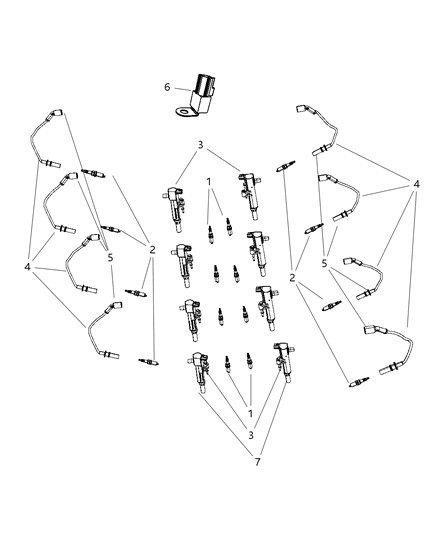 6
3
1
4
2
5
4
5
2
1
3
7