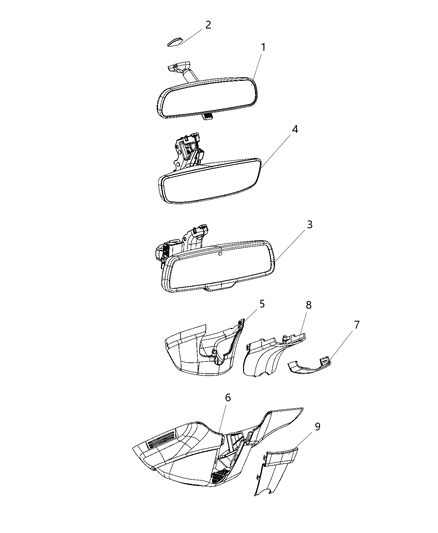 2
1
4
3
5
8
7
6
9