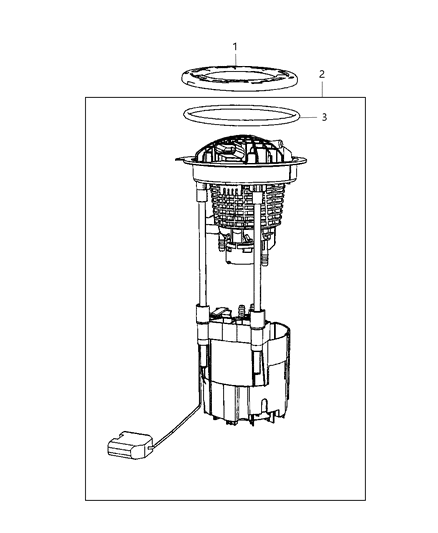 1
2
3