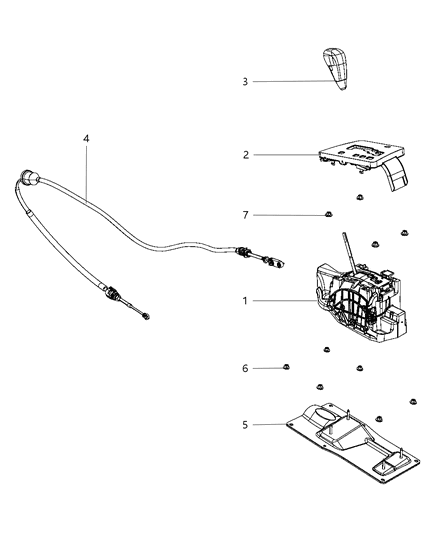 3
4
2
7
1
6
5