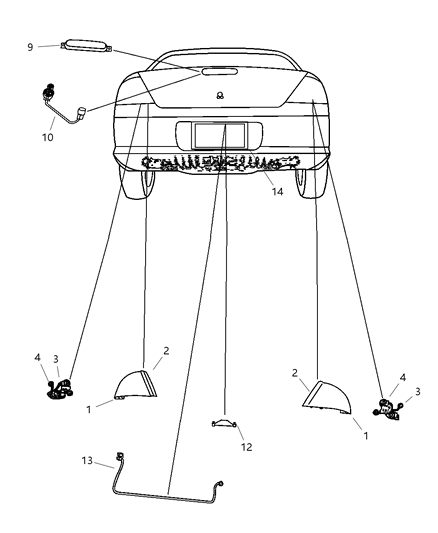 9
10
14
4
3
2
1
2
4
3
1
12
13