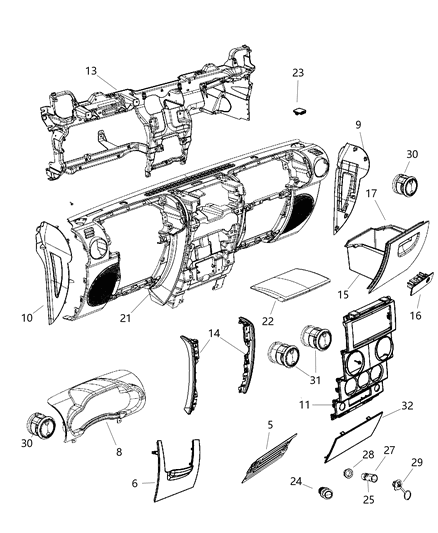 13
23
9
30
17
10
21
22
15
16
14
31
11
32
30
8
5
6
28
27
29
24
25