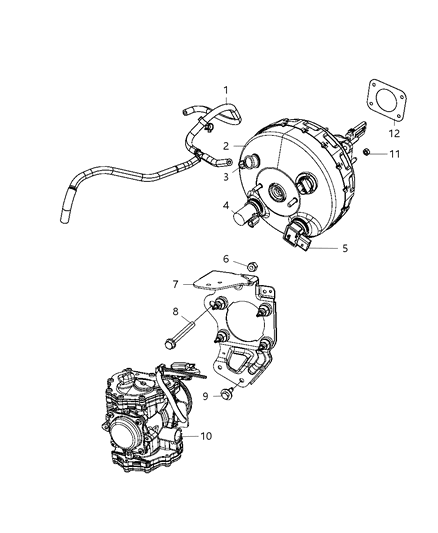 1
12
2
11
3
4
5
6
7
8
9
10