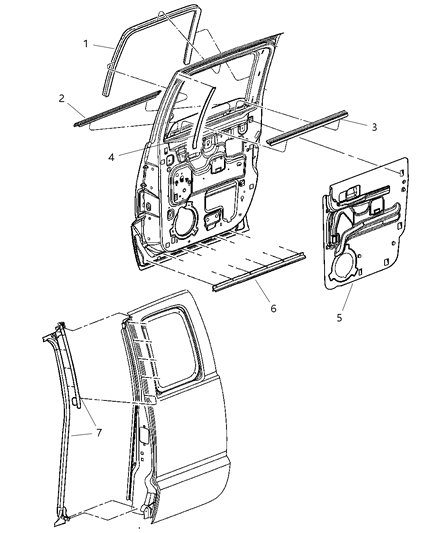 1
2
3
4
5
6
7