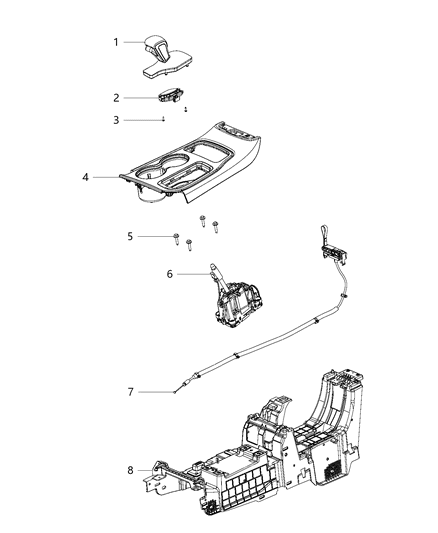 1
2
3
4
5
6
7
8