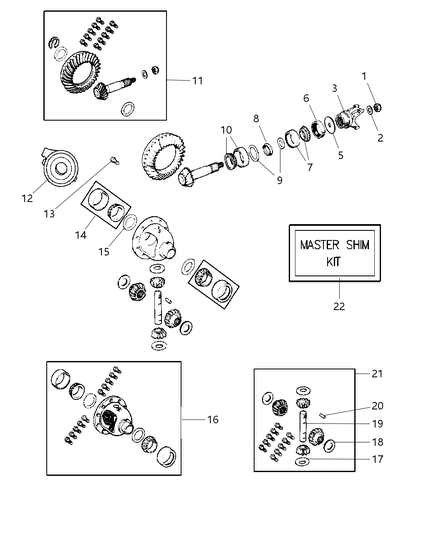 11
1
3
6
8
10
2
5
7
9
12
13
14
15
MASTER SHIM KIT
22
16
21
20
19
18
17