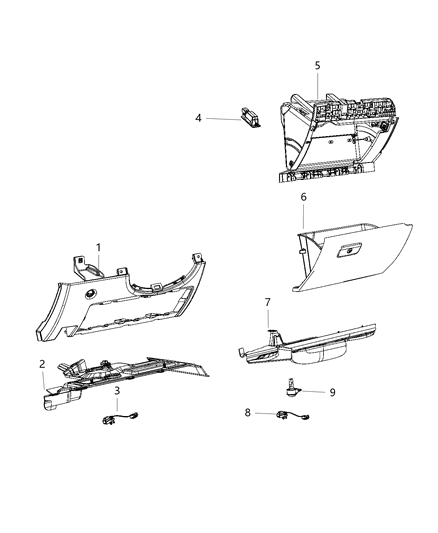 5
4
6
1
7
2
3
9
8