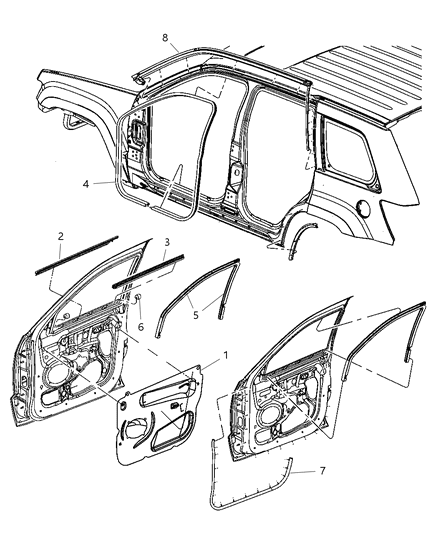 8
4
2
3
6
5
1
7