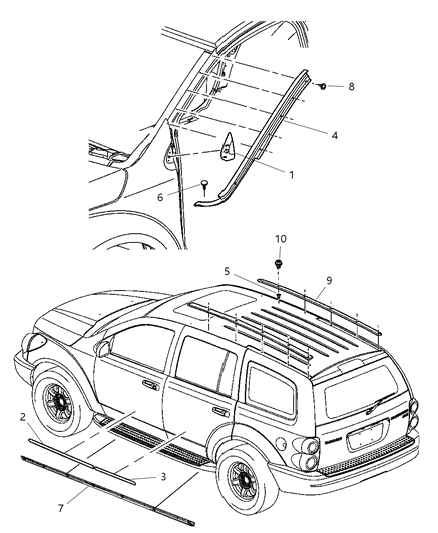 8
4
1
6
10
5
9
2
3
7