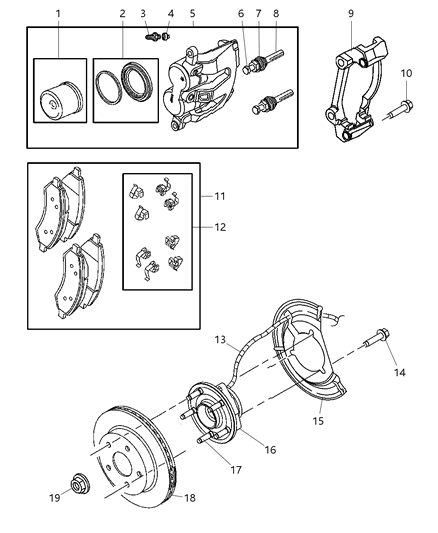 1
2
3
4
5
6
7
8
9
10
11
12
13
14
15
16
17
18
19