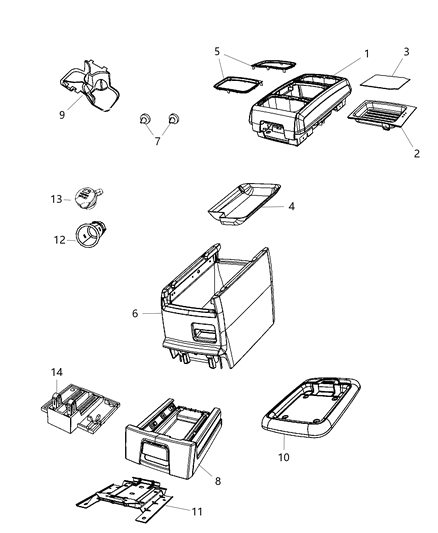 5
1
3
9
7
2
13
4
12
6
14
10
8
11