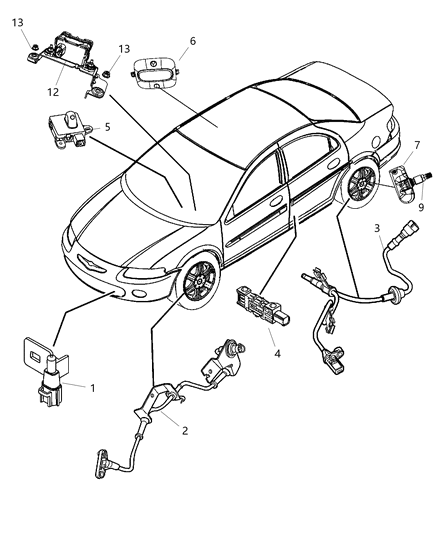 13
13
6
12
5
7
9
3
4
1
2