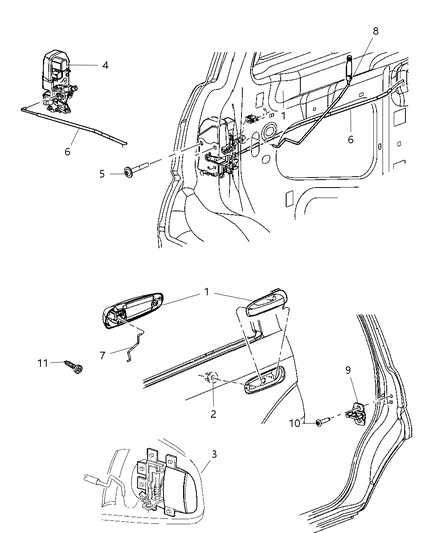 8
4
1
6
6
5
1
7
11
9
2
10
3