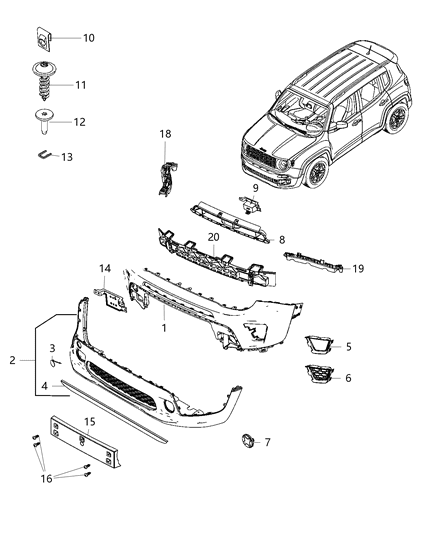 10
11
12
13
18
9
8
20
19
14
1
2
3
4
5
6
15
7
16