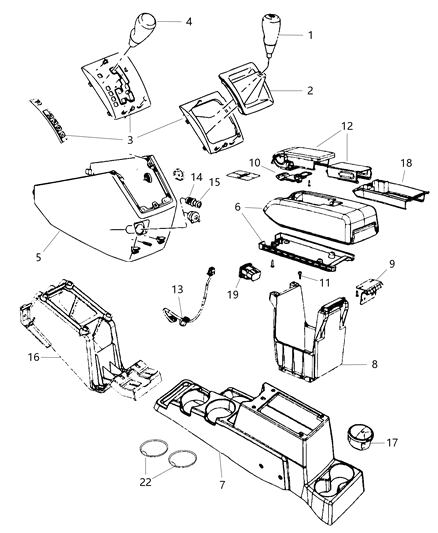 4
1
2
3
12
10
18
14
15
6
5
9
11
13
19
16
8
17
22
7