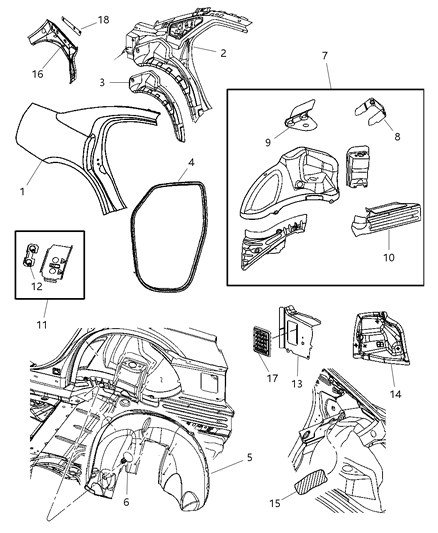 18
16
2
3
7
9
8
1
4
10
12
11
17
13
14
5
6
15