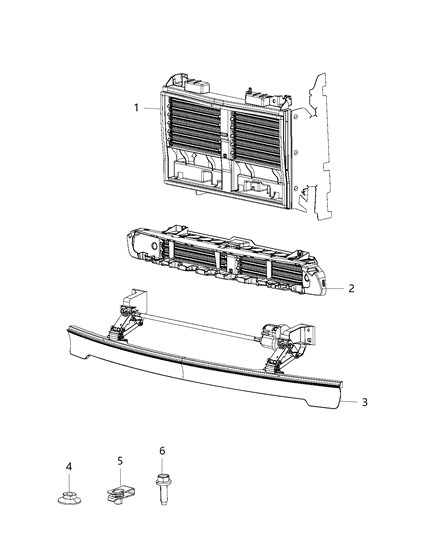 1
2
3
4
5
6