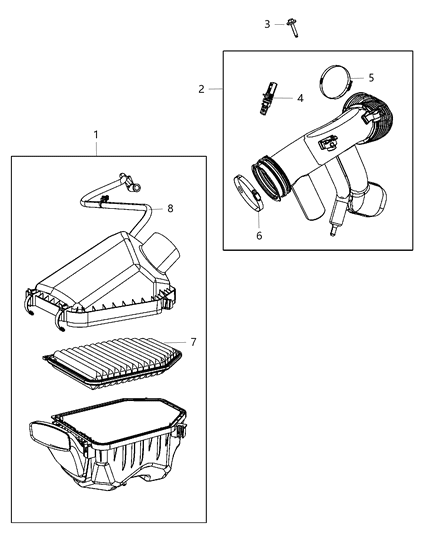 3
2
5
4
6
1
8
7