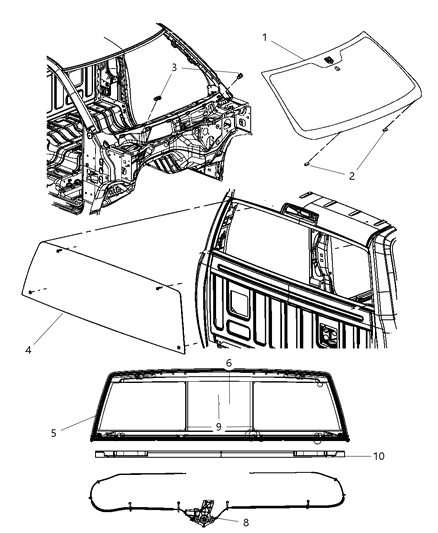 1
3
2
4
6
5
9
10
8