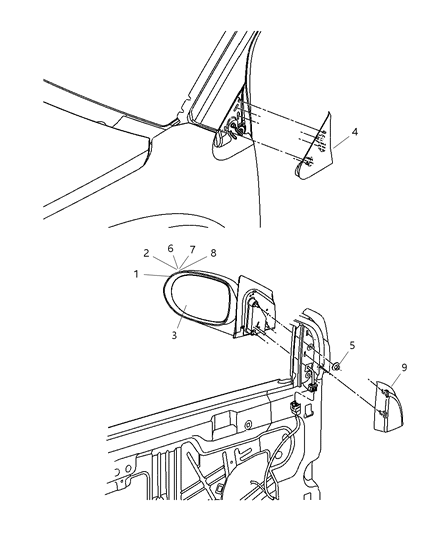 4

2 6 7 8
1
3
5
9