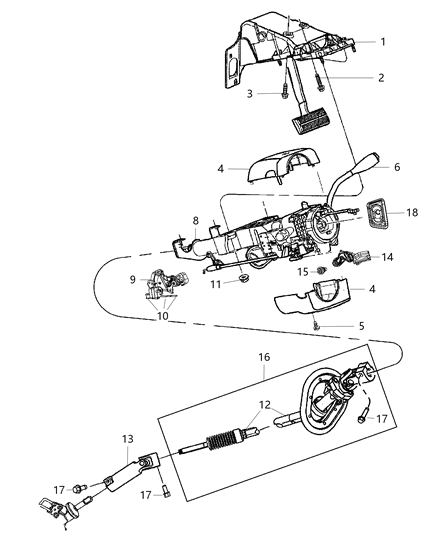 1
2
3
4
6
18
8
14
15
9
11
4
10
5
16
12
17
13
17
17