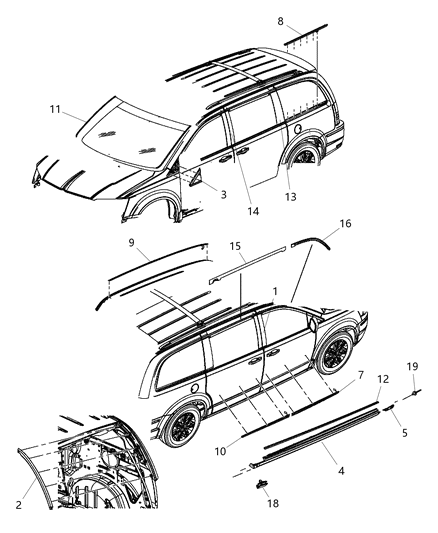 8
11
3
14
13
16
9
15
1
19
7
12
5
10
4
2
18