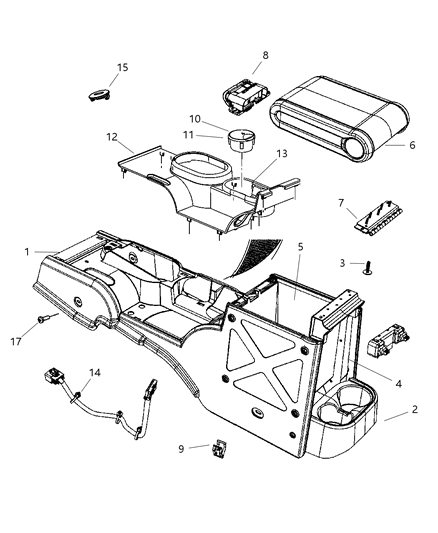 15
8
10
11
12
13
6
7
1
5
3
17
14
4
2
9