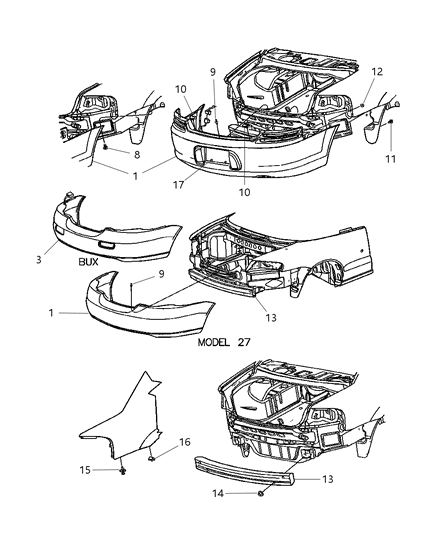 9
12
10
8
11
1
17
10
3
BUX
9
1
13
MODEL 27
16
15
13
14