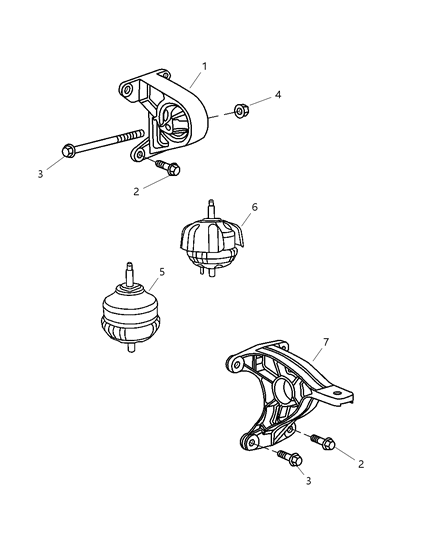 1
4
3
2
6
5
7
2
3