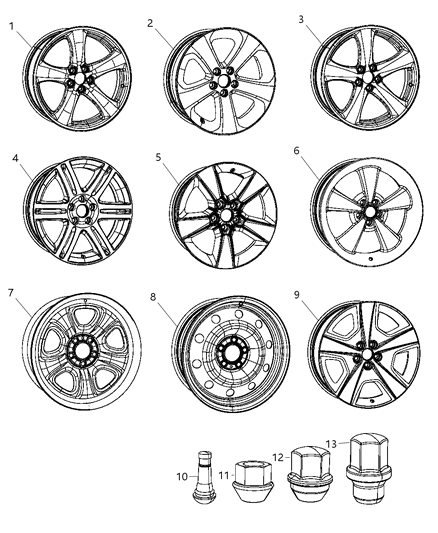 1
2
3
4
5
6
7
8
9
10
11
12
13