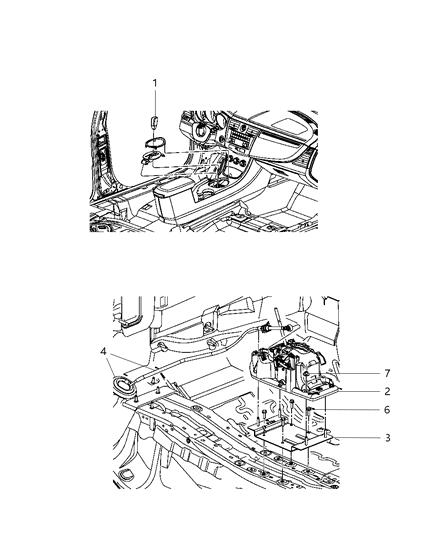 1

4

7

2

6

3