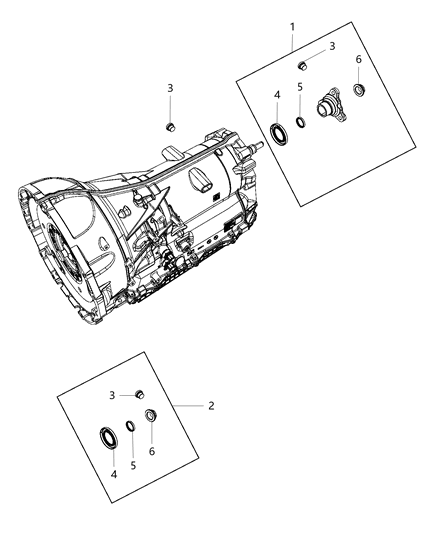 1
3
6
3
4
5
3
2
4
5
6